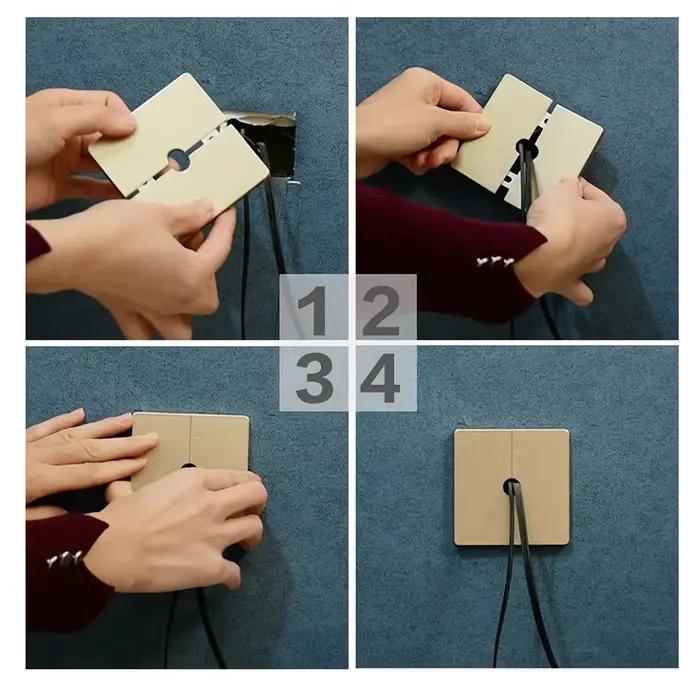 1 2
3 4