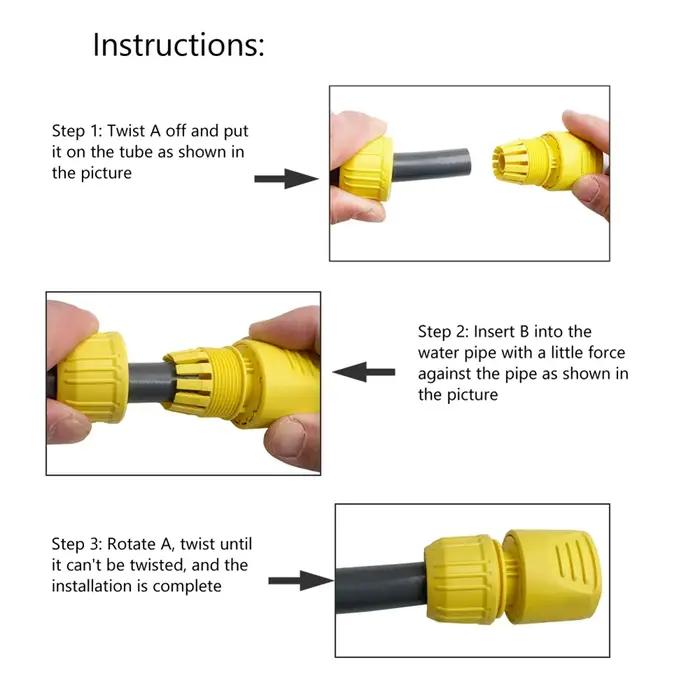 Instructions:

Step 1: Twist A off and put it on the tube as shown in the picture

Step 2: Insert B into the water pipe with a little force against the pipe as shown in the picture

Step 3: Rotate A, twist until it can't be twisted, and the installation is complete