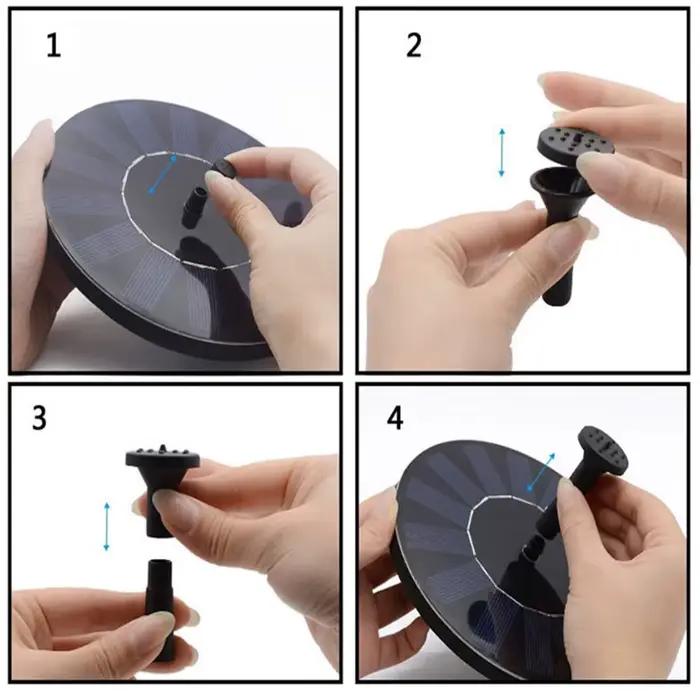 1

2

3

4