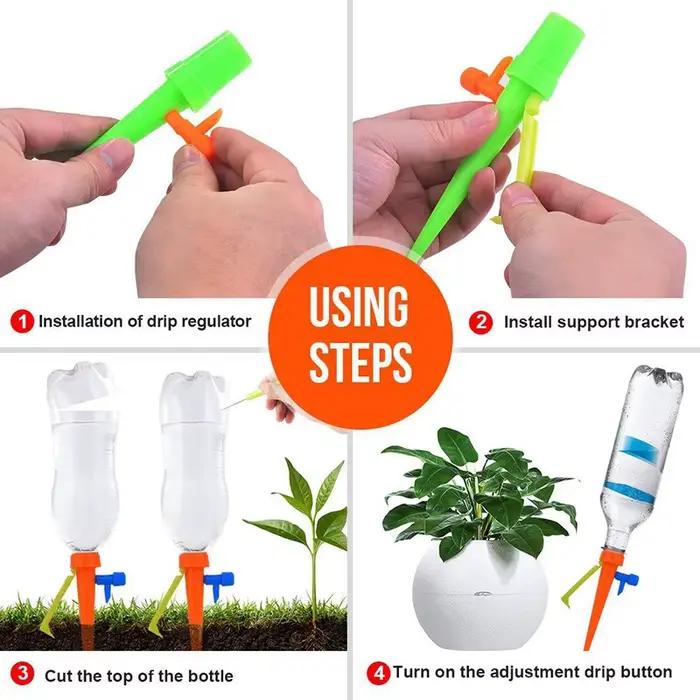 1 Installation of drip regulator

USING STEPS

2 Install support bracket

3 Cut the top of the bottle

4 Turn on the adjustment drip button