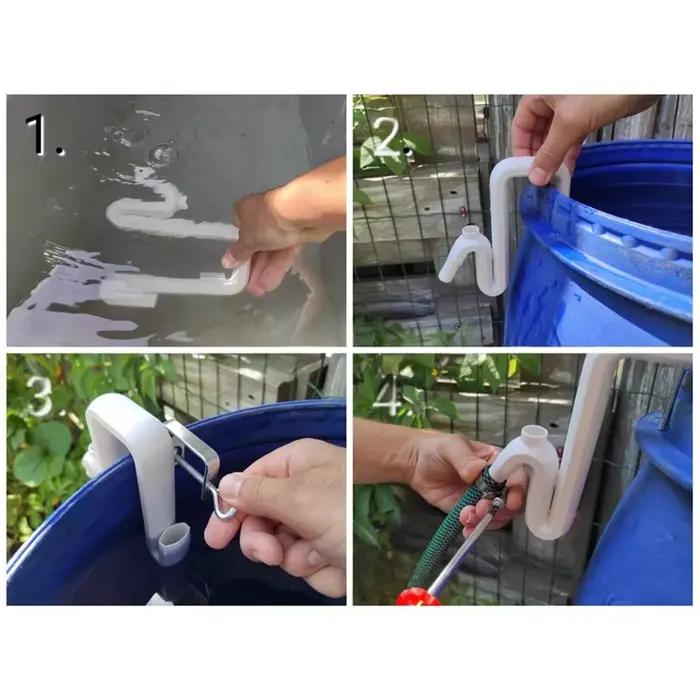 1.

2.

3

4