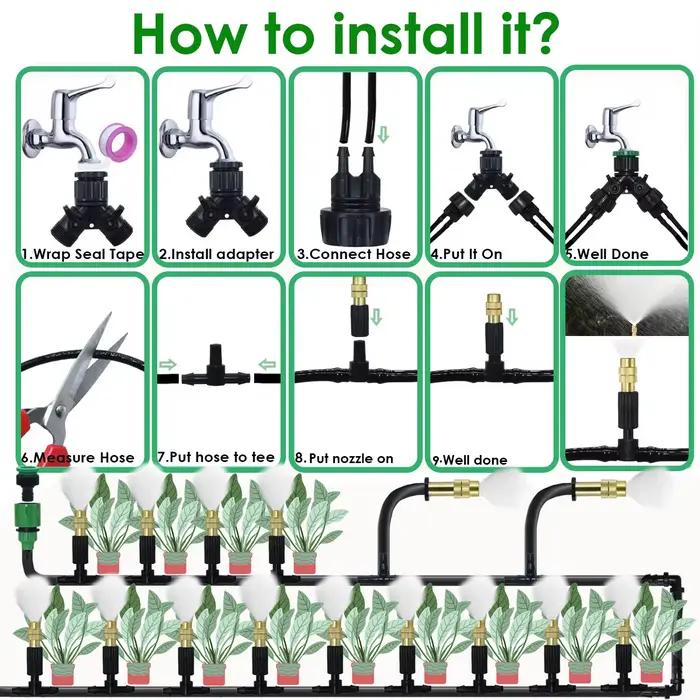 How to install it?

1.Wrap Seal Tape

2.Install adapter

3.Connect Hose

4.Put It On

5.Well Done

6.Measure Hose

7.Put hose to tee

8.Put nozzle on

9.Well done